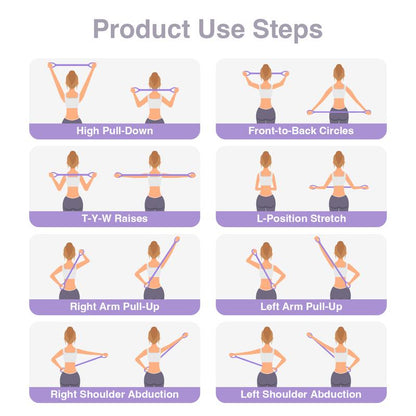 Product Use Steps

High Pull-Down

Front-to-Back Circles

T-Y-W Raises

L-Position Stretch

Right Arm Pull-Up

Left Arm Pull-Up

Right Shoulder Abduction

Left Shoulder Abduction