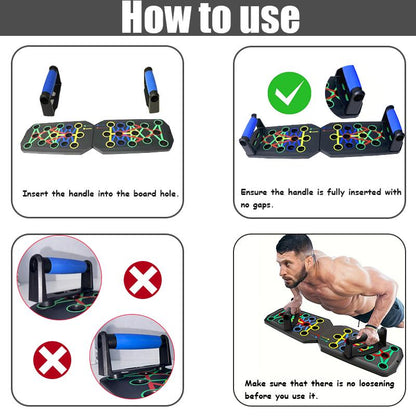 How to use

Insert the handle into the board hole.

Ensure the handle is fully inserted with no gaps.

Make sure that there is no loosening before you use it.